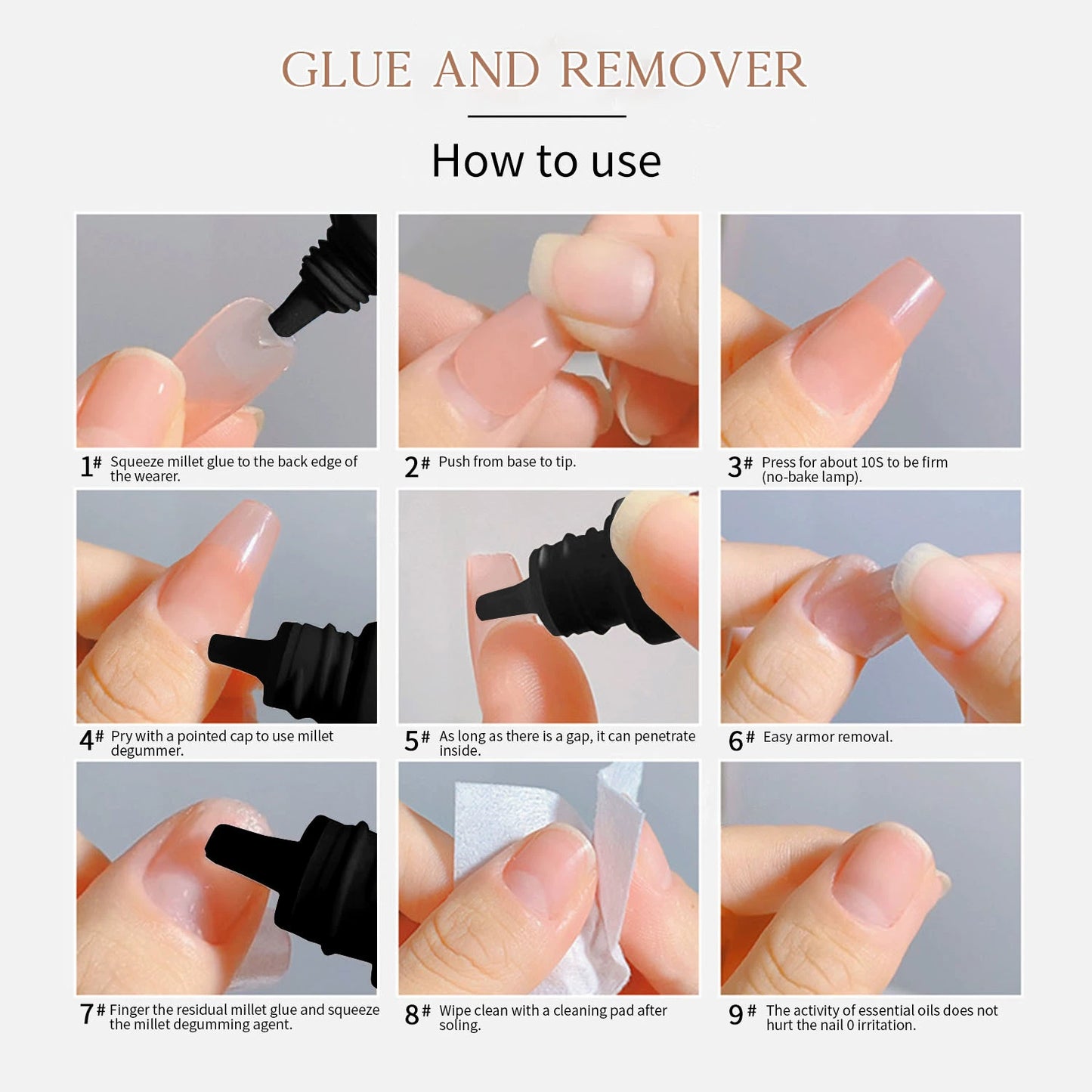 GLUE AND REMOVER

How to use

1# Squeeze millet glue to the back edge of the wearer.

2# Push from base to tip.

3# Press for about 10S to be firm (no-bake lamp).

4# Pry with a pointed cap to use millet degummer.

5# As long as there is a gap, it can penetrate inside.

6# Easy armor removal.

7# Finger the residual millet glue and squeeze the millet degumming agent.

8# Wipe clean with a cleaning pad after soling.

9# The activity of essential oils does not hurt the nail 0 irritation.